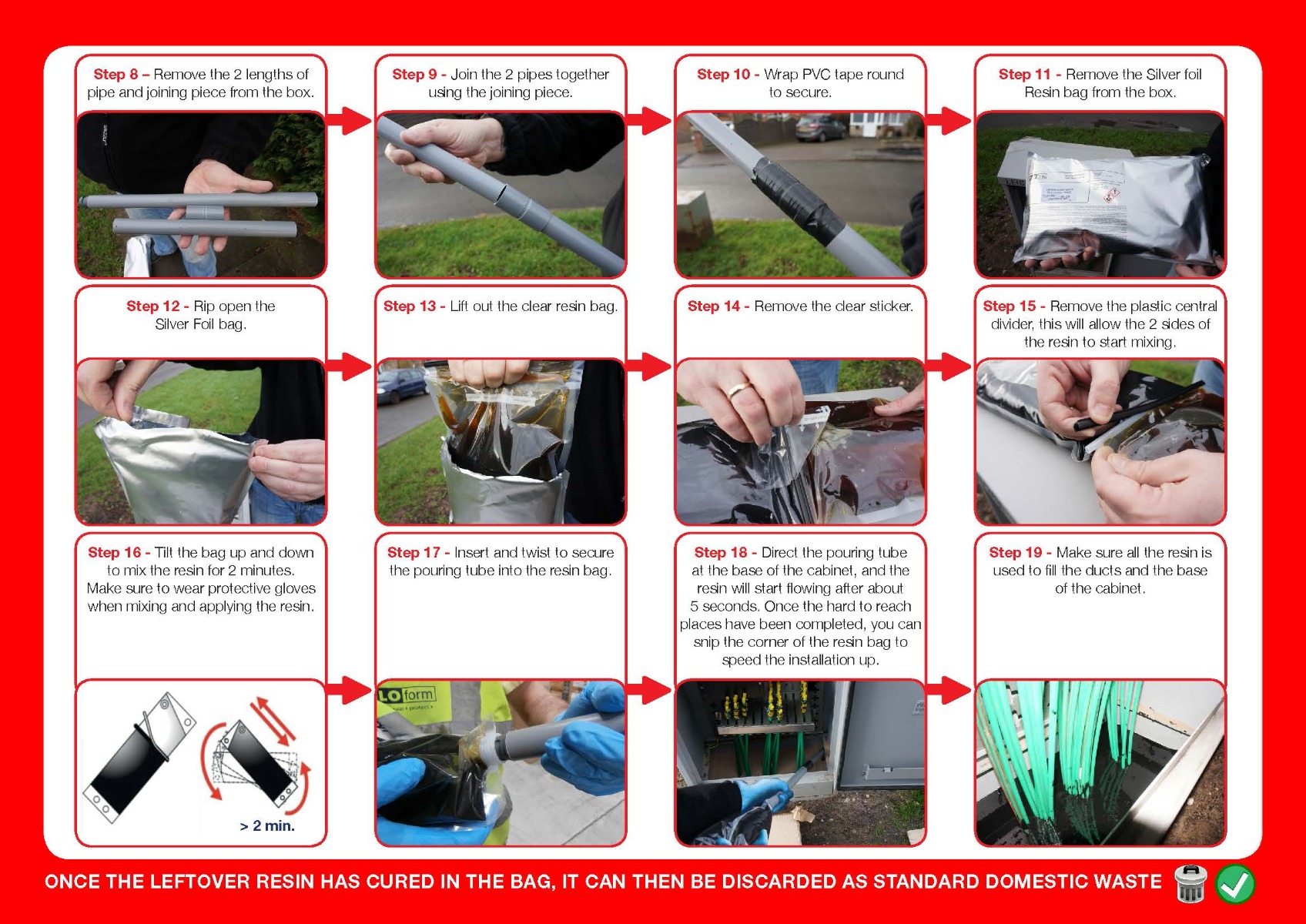 Step 8 – Remove the 2 lengths of pipe and joining piece from the box.

Step 9 - Join the 2 pipes together using the joining piece.

Step 10 - Wrap PVC tape round to secure.

Step 11 - Remove the Silver foil Resin bag from the box.

Step 12 - Rip open the Silver Foil bag.

Step 13 - Lift out the clear resin bag.

Step 14 - Remove the clear sticker.

Step 15 - Remove the plastic central divider, this will allow the 2 sides of the resin to start mixing.

Step 16 - Tilt the bag up and down to mix the resin for 2 minutes. Make sure to wear protective gloves when mixing and applying the resin.

> 2 min.

Step 17 - Insert and twist to secure the pouring tube into the resin bag.

LOform
seal • protect •

Step 18 - Direct the pouring tube at the base of the cabinet, and the resin will start flowing after about 5 seconds. Once the hard to reach places have been completed, you can snip the corner of the resin bag to speed the installation up.

Step 19 - Make sure all the resin is used to fill the ducts and the base of the cabinet.

ONCE THE LEFTOVER RESIN HAS CURED IN THE BAG, IT CAN THEN BE DISCARDED AS STANDARD DOMESTIC WASTE